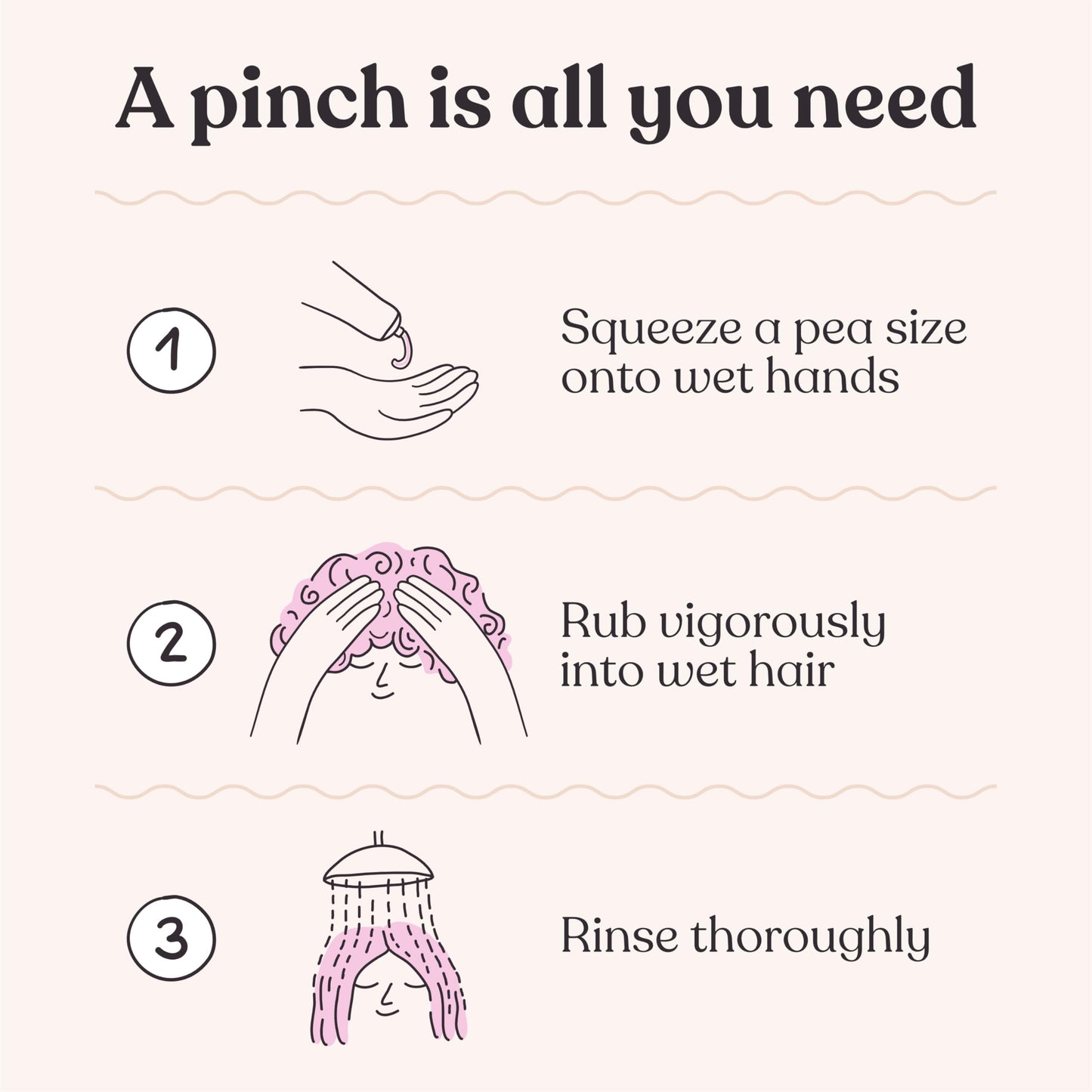 A pinch is all you need

1

Squeeze a pea size onto wet hands

2

Rub vigorously into wet hair

3

Rinse thoroughly