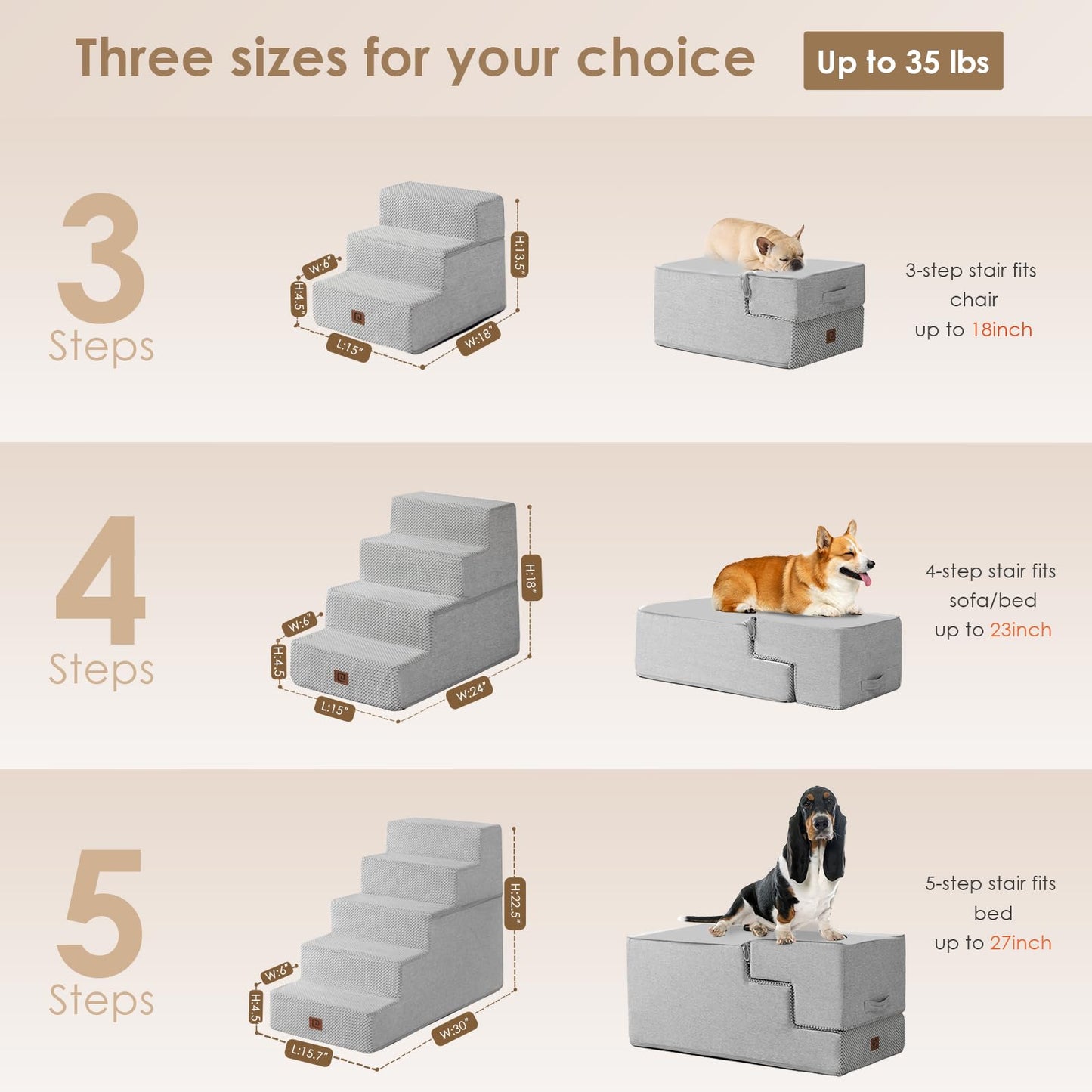 Three sizes for your choice

Up to 35 lbs

3
Steps

W:6"
H:4.5"
L:15"
W:18"
H:13.5"

3-step stair fits chair up to 18inch

4
Steps

W:6"
H:4.5
L:15"
W:24"
H:18"

4-step stair fits sofa/bed up to 23inch

5
Steps

W:6"
H:4.5
L:15.7"
W:30"
H:22.5"

5-step stair fits bed up to 27inch