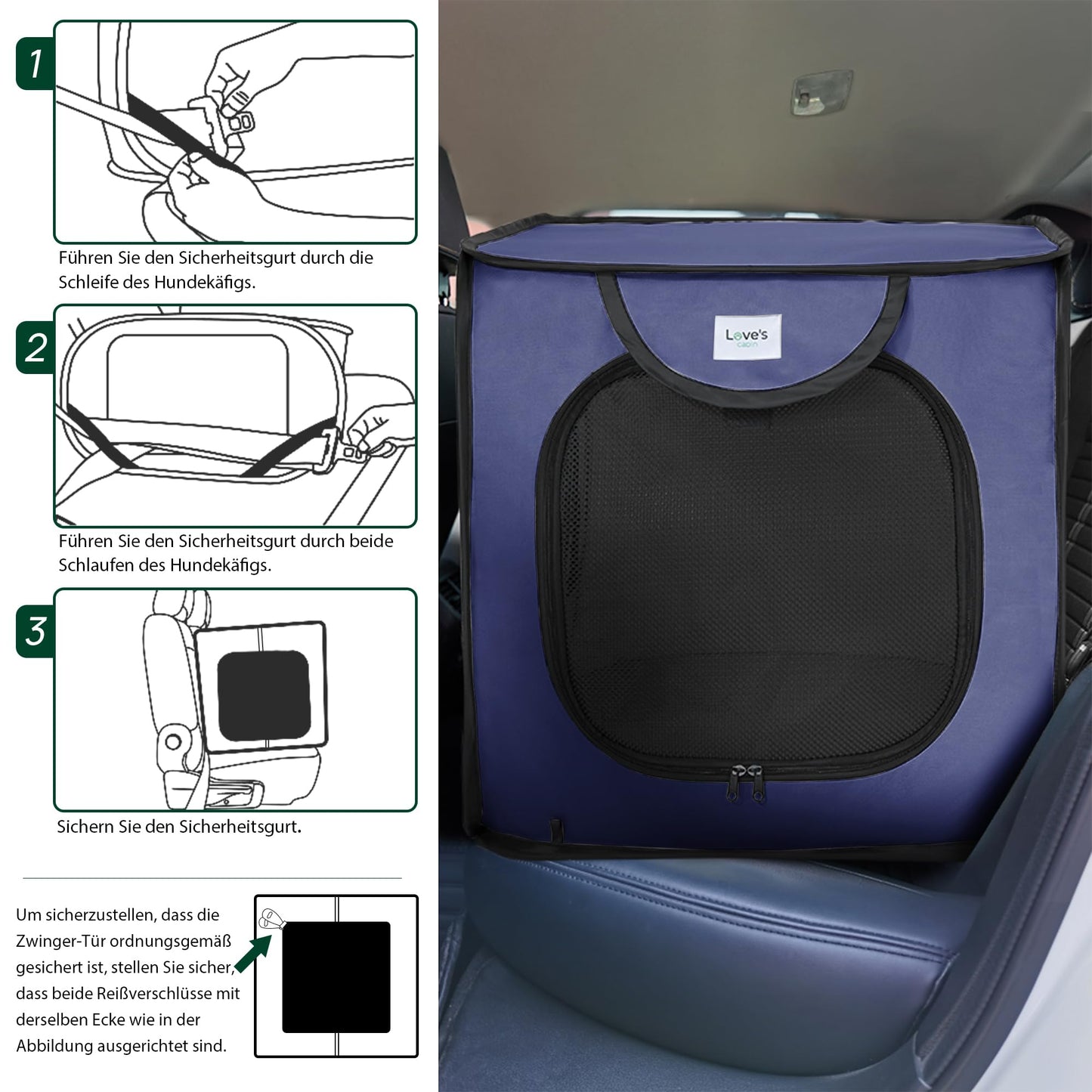 1

Führen Sie den Sicherheitsgurt durch die Schleife des Hundekäfigs.

2

Führen Sie den Sicherheitsgurt durch beide Schlaufen des Hundekäfigs.

3

Sichern Sie den Sicherheitsgurt.

Um sicherzustellen, dass die Zwinger-Tür ordnungsgemäß gesichert ist, stellen Sie sicher, dass beide Reißverschlüsse mit derselben Ecke wie in der Abbildung ausgerichtet sind.

Love's cabin