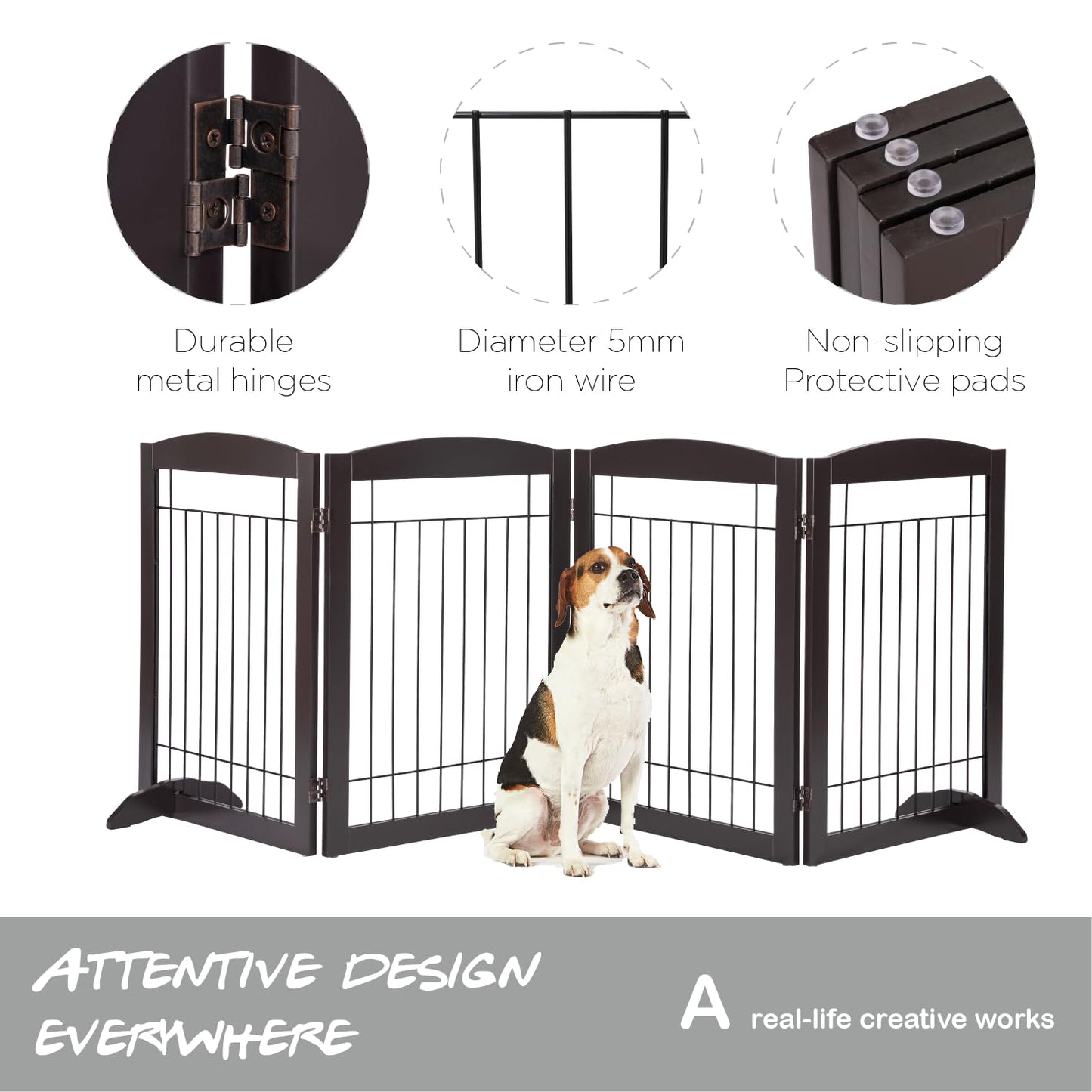 Durable metal hinges

Diameter 5mm iron wire

Non-slipping Protective pads

ATTENTIVE DESIGN EVERYWHERE

A real-life creative works