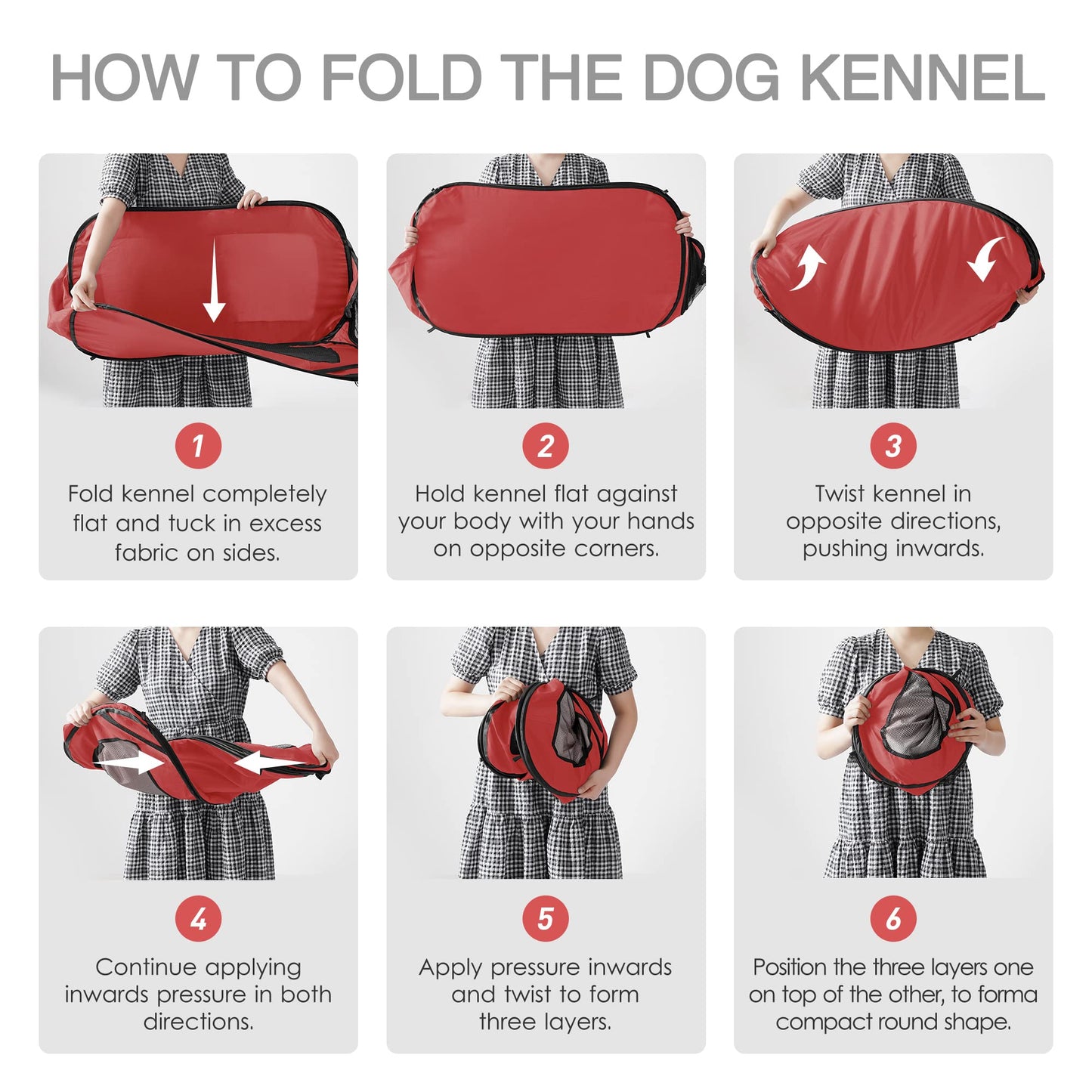 HOW TO FOLD THE DOG KENNEL

1
Fold kennel completely flat and tuck in excess fabric on sides.

2
Hold kennel flat against your body with your hands on opposite corners.

3
Twist kennel in opposite directions, pushing inwards.

4
Continue applying inwards pressure in both directions.

5
Apply pressure inwards and twist to form three layers.

6
Position the three layers one on top of the other, to forma compact round shape.