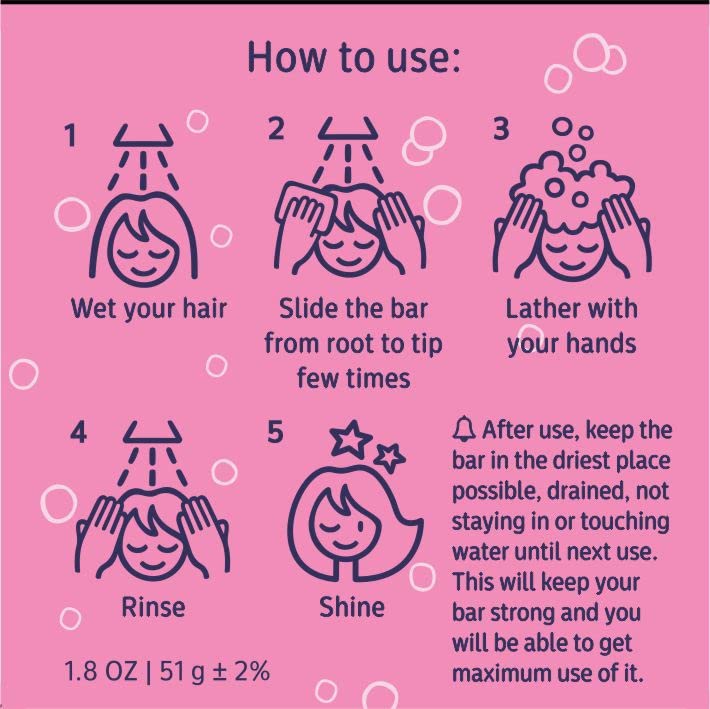 How to use:

1
Wet your hair

2
Slide the bar from root to tip few times

3
Lather with your hands

4
Rinse

5
Shine

After use, keep the bar in the driest place possible, drained, not staying in or touching water until next use. This will keep your bar strong and you will be able to get maximum use of it.

1.8 OZ | 51 g ± 2%