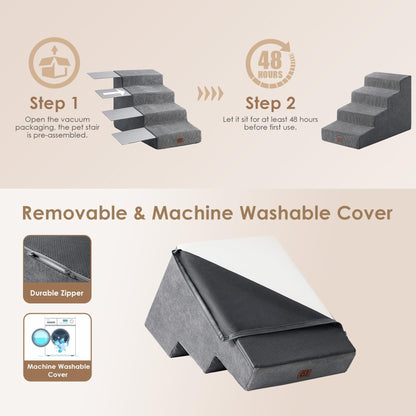 Step 1
Open the vacuum packaging, the pet stair is pre-assembled.

48 HOURS

Step 2
Let it sit for at least 48 hours before first use.

Removable & Machine Washable Cover

Durable Zipper

Machine Washable Cover