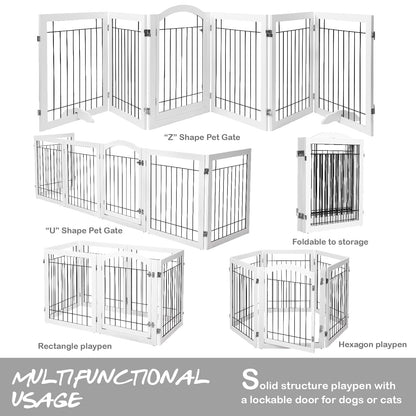 "Z" Shape Pet Gate

"U" Shape Pet Gate

Foldable to storage

Rectangle playpen

Hexagon playpen

MULTIFUNCTIONAL USAGE

Solid structure playpen with a lockable door for dogs or cats