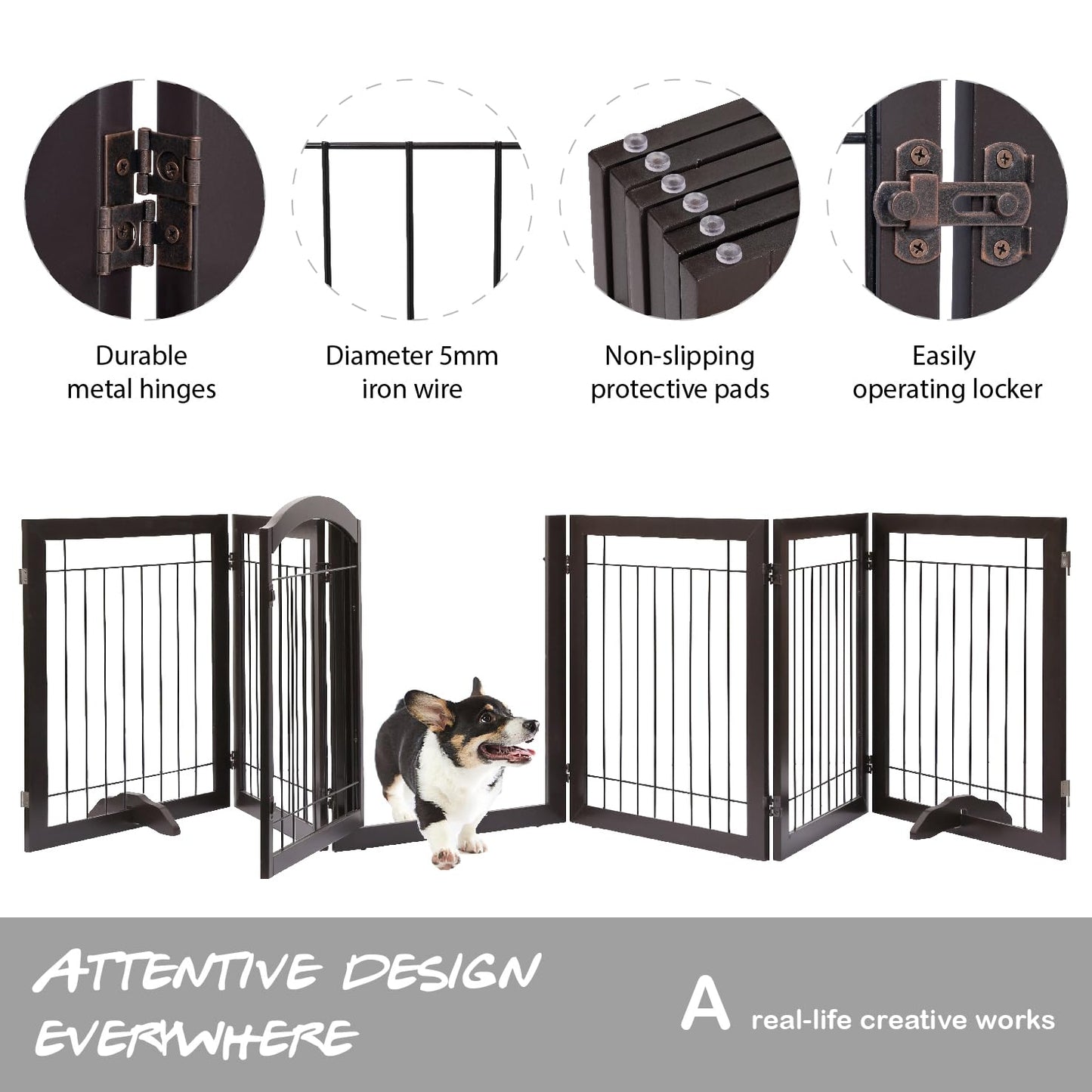 Durable metal hinges

Diameter 5mm iron wire

Non-slipping protective pads

Easily operating locker

ATTENTIVE DESIGN EVERYWHERE

A real-life creative works