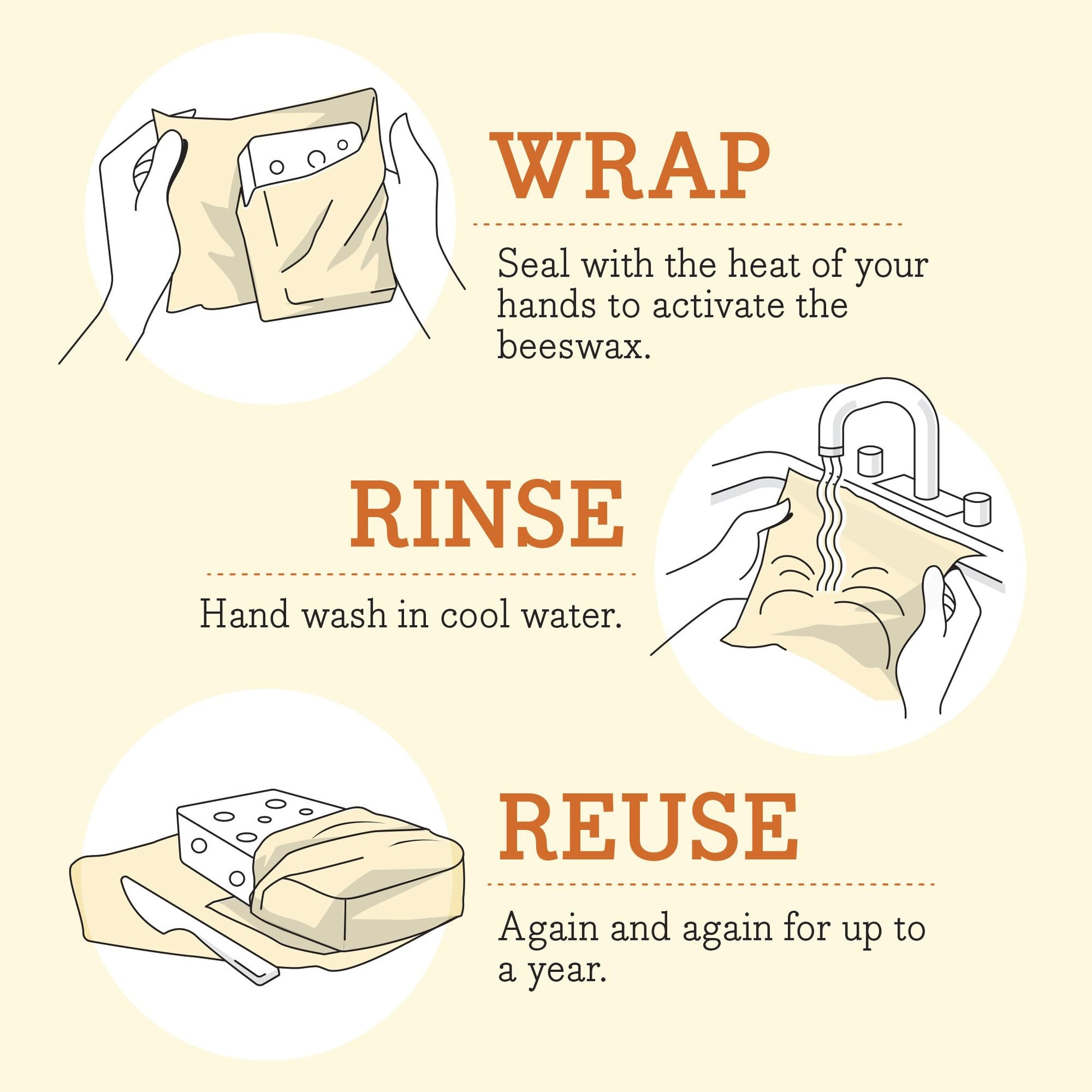 WRAP

Seal with the heat of your hands to activate the beeswax.

RINSE

Hand wash in cool water.

REUSE

Again and again for up to a year.