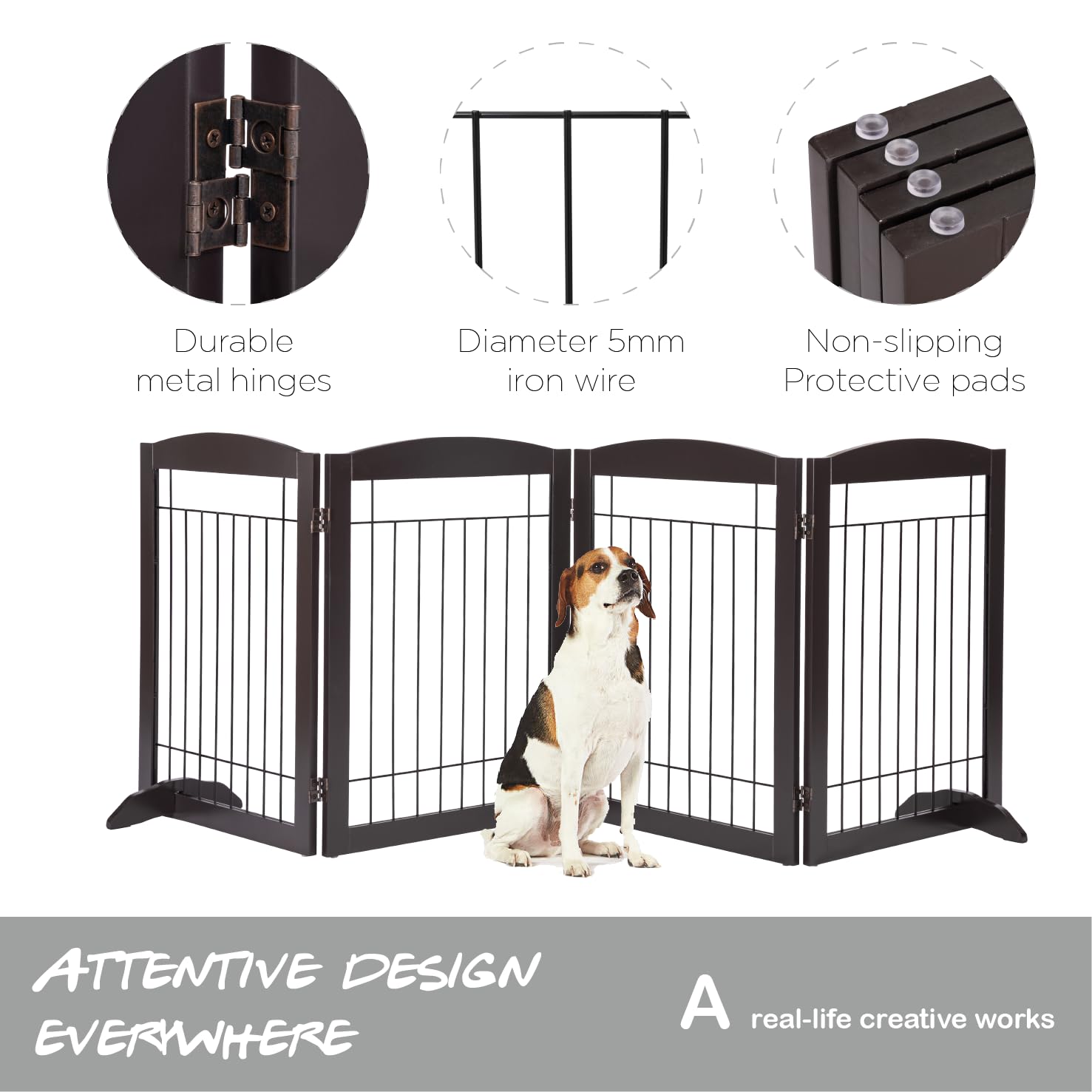 Durable metal hinges

Diameter 5mm iron wire

Non-slipping Protective pads

ATTENTIVE DESIGN EVERYWHERE

A real-life creative works