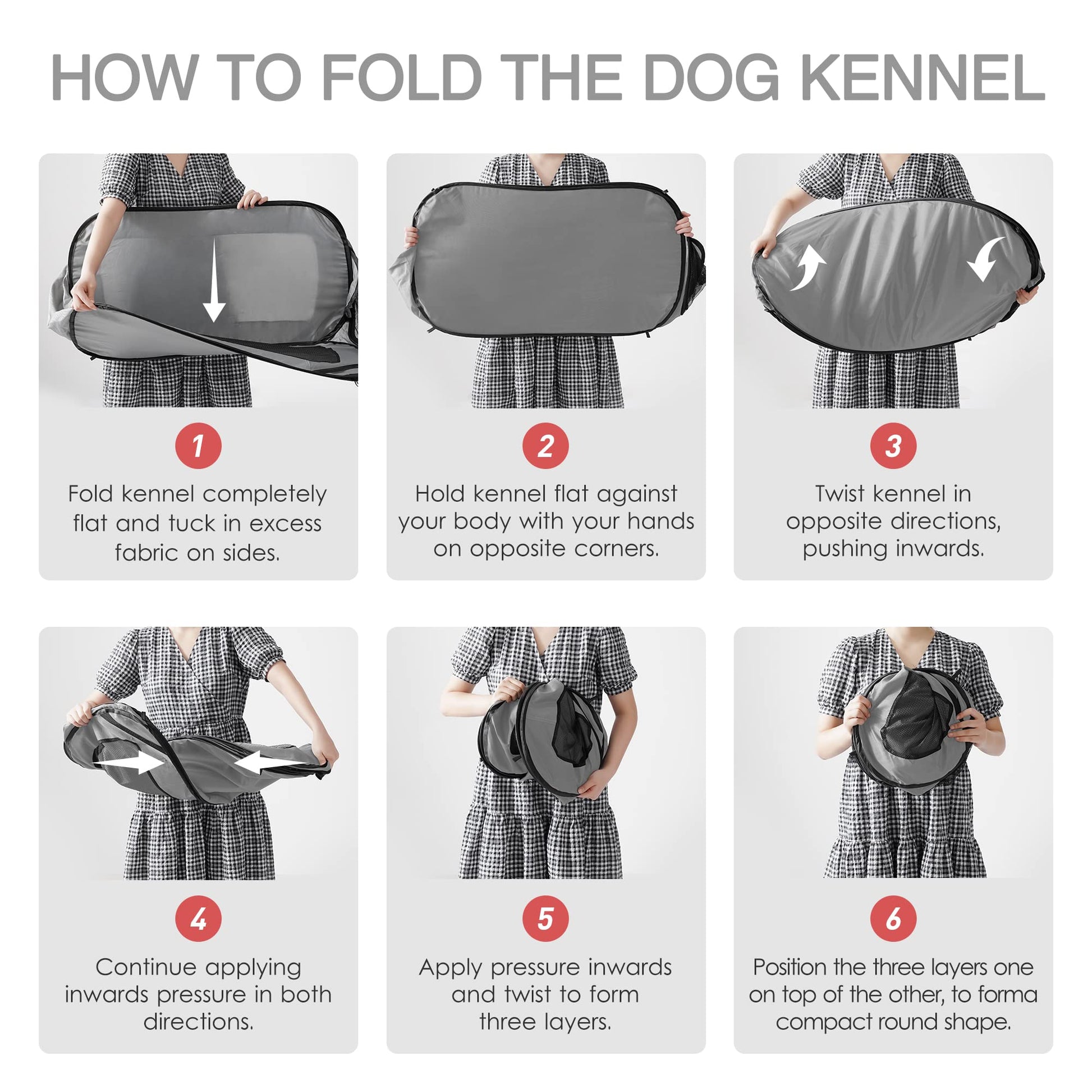 HOW TO FOLD THE DOG KENNEL

1

Fold kennel completely flat and tuck in excess fabric on sides.

2

Hold kennel flat against your body with your hands on opposite corners.

3

Twist kennel in opposite directions, pushing inwards.

4

Continue applying inwards pressure in both directions.

5

Apply pressure inwards and twist to form three layers.

6

Position the three layers one on top of the other, to forma compact round shape.