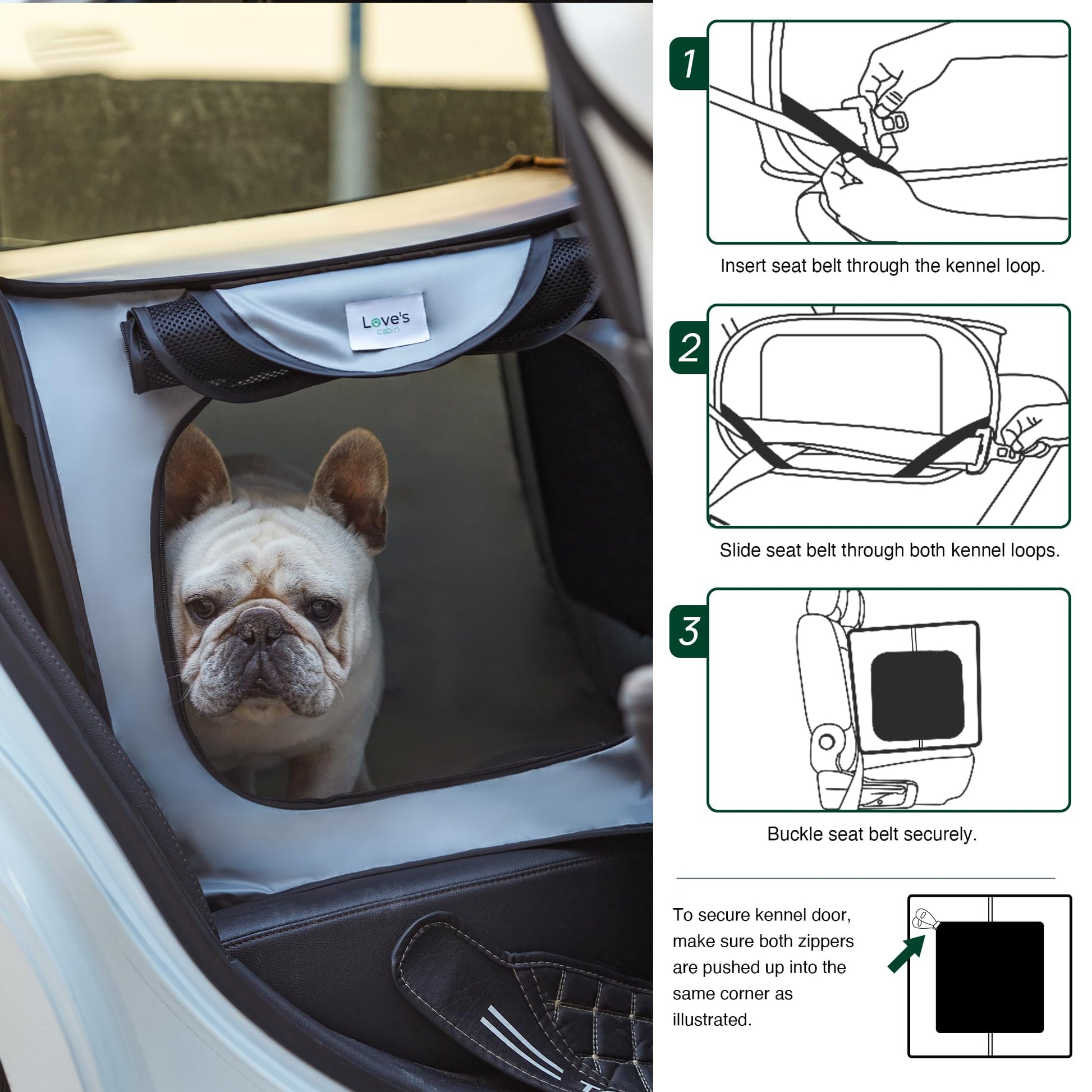 Love's
cabin

1

Insert seat belt through the kennel loop.

2

Slide seat belt through both kennel loops.

3

Buckle seat belt securely.

To secure kennel door, make sure both zippers are pushed up into the same corner as illustrated.