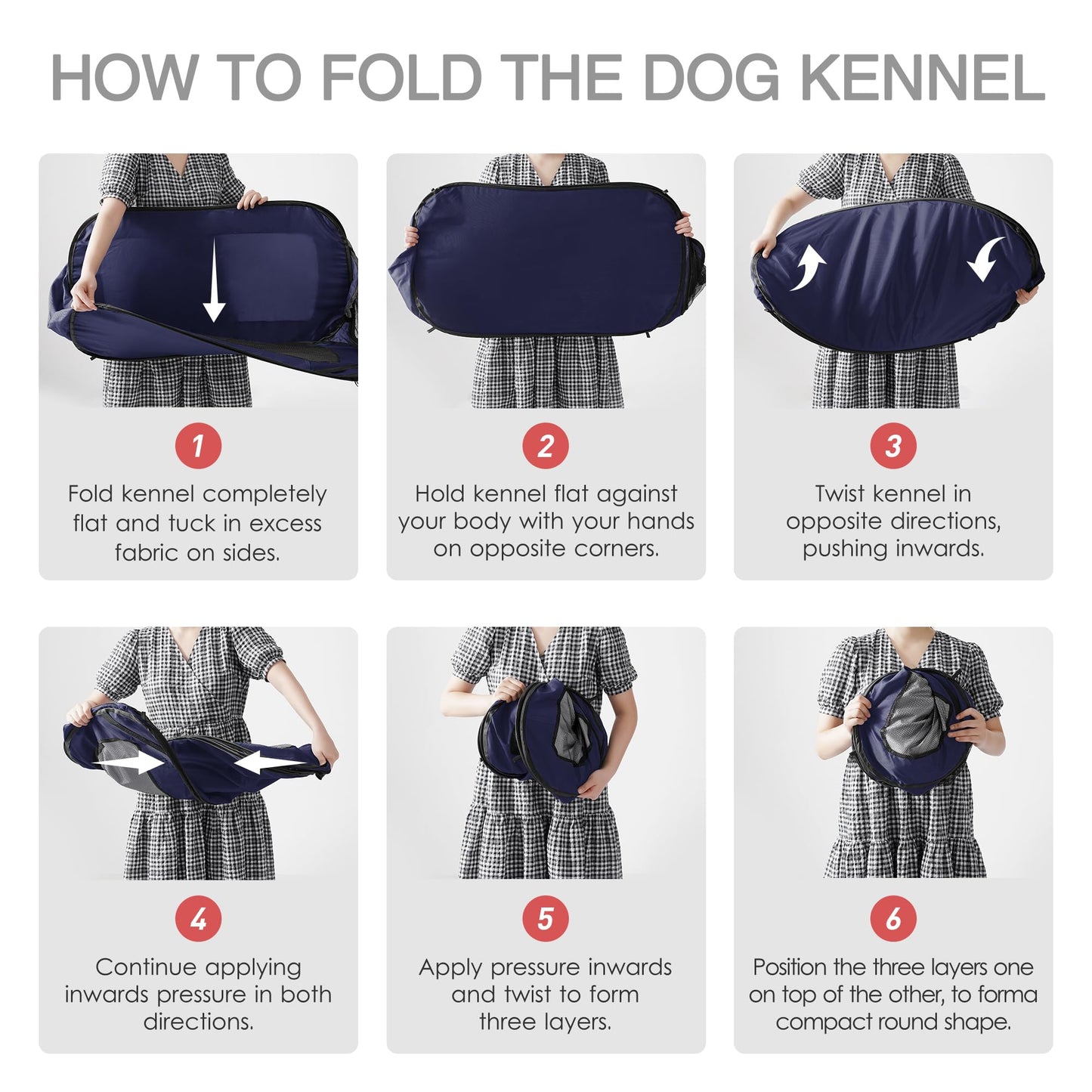 HOW TO FOLD THE DOG KENNEL

1
Fold kennel completely flat and tuck in excess fabric on sides.

2
Hold kennel flat against your body with your hands on opposite corners.

3
Twist kennel in opposite directions, pushing inwards.

4
Continue applying inwards pressure in both directions.

5
Apply pressure inwards and twist to form three layers.

6
Position the three layers one on top of the other, to forma compact round shape.