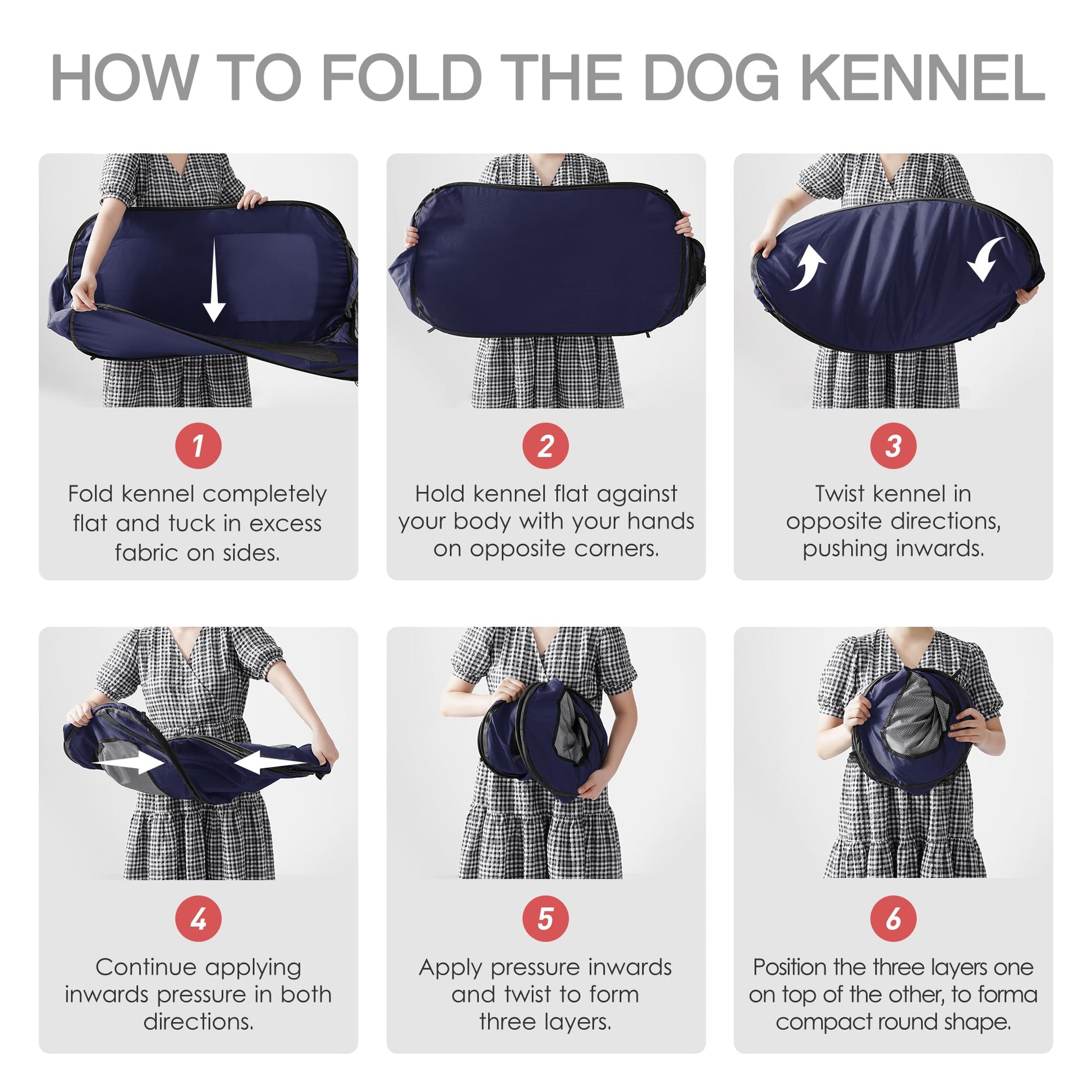 HOW TO FOLD THE DOG KENNEL

1

Fold kennel completely flat and tuck in excess fabric on sides.

2

Hold kennel flat against your body with your hands on opposite corners.

3

Twist kennel in opposite directions, pushing inwards.

4

Continue applying inwards pressure in both directions.

5

Apply pressure inwards and twist to form three layers.

6

Position the three layers one on top of the other, to forma compact round shape.