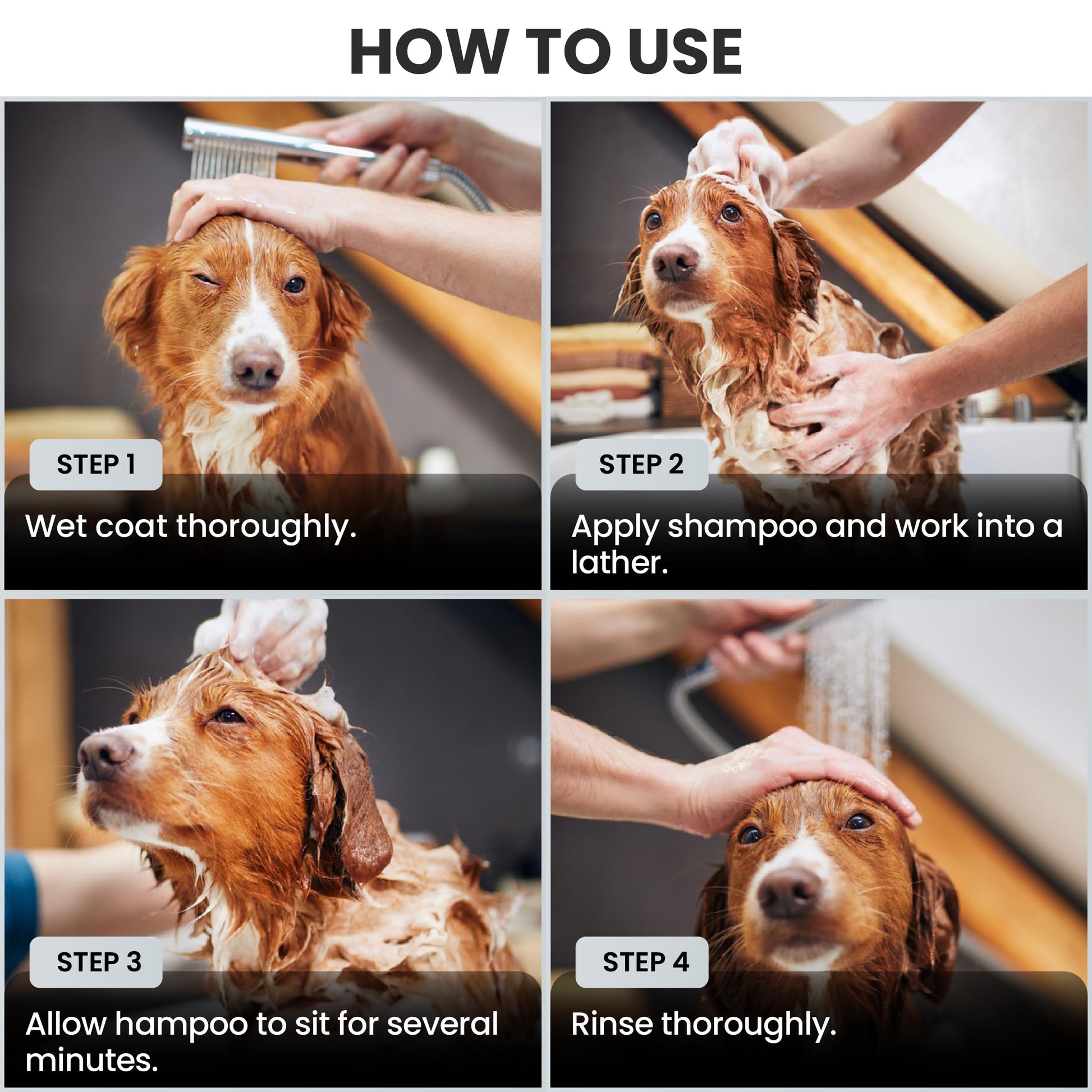 HOW TO USE

STEP 1

Wet coat thoroughly.

STEP 2

Apply shampoo and work into a lather.

STEP 3

Allow hampoo to sit for several minutes.

STEP 4

Rinse thoroughly.